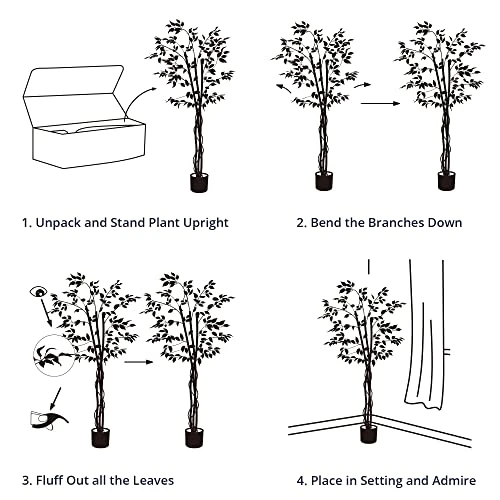 1. Unpack and Stand Plant Upright

2. Bend the Branches Down

3. Fluff Out all the Leaves

4. Place in Setting and Admire