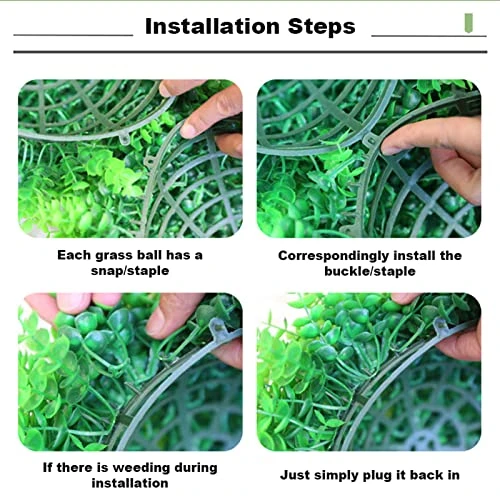 Installation Steps

Each grass ball has a snap/staple

Correspondingly install the buckle/staple

If there is weeding during installation

Just simply plug it back in