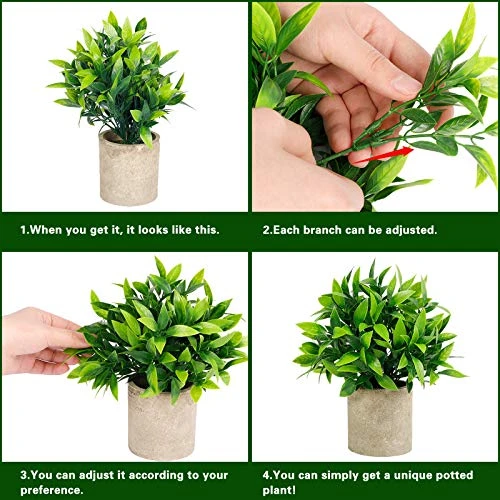 1.When you get it, it looks like this.

2.Each branch can be adjusted.

3.You can adjust it according to your preference.

4.You can simply get a unique potted plant!